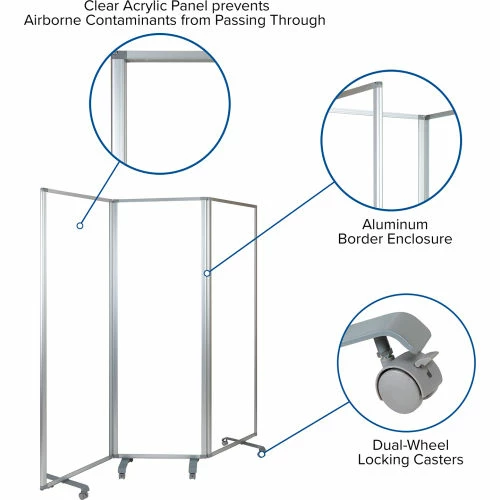 Clear Acrylic Panel prevents Airborne Contaminants from Passing Through

Aluminum Border Enclosure

Dual-Wheel Locking Casters